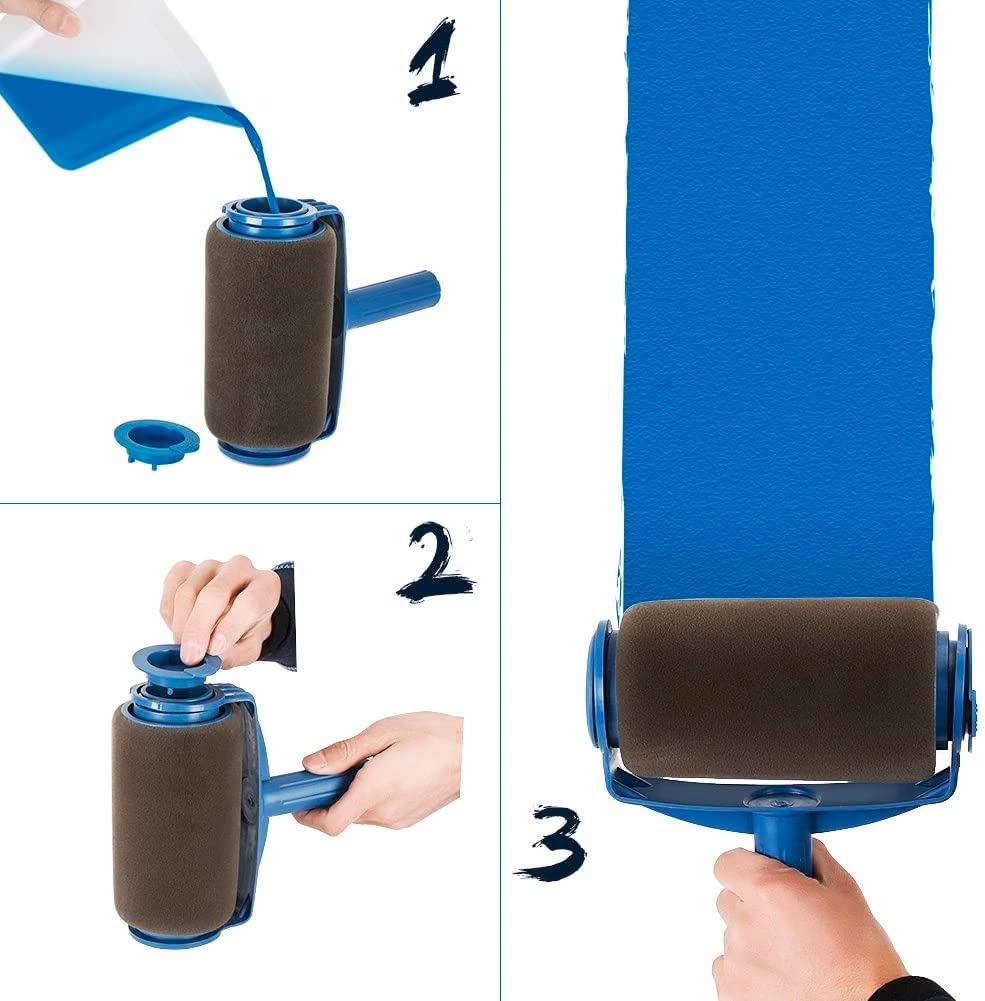 1

2

3